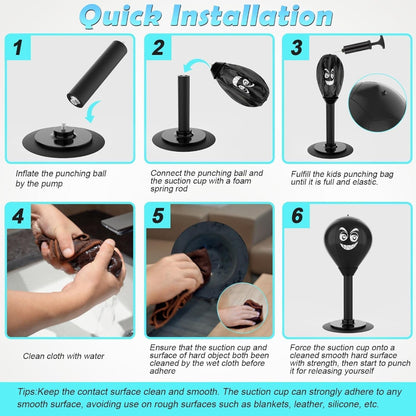 Quick Installation

1

Inflate the punching ball by the pump

2

Connect the punching ball and the suction cup with a foam spring rod

3

Fulfill the kids punching bag until it is full and elastic.

4

Clean cloth with water

5

Ensure that the suction cup and surface of hard object both been cleaned by the wet cloth before adhere

6

Force the suction cup onto a cleaned smooth hard surface with strength, then start to punch it for releasing yourself

Tips:Keep the contact surface clean and smooth. The suction cup can strongly adhere to any smooth surface, avoiding use on rough surfaces such as blankets, leather, silicone, etc.